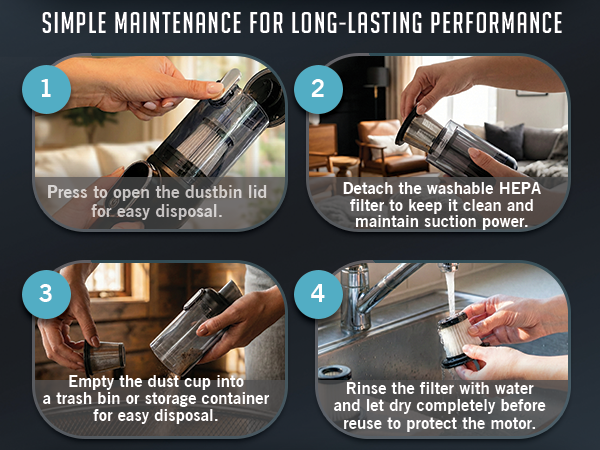 SIMPLE MAINTENANCE FOR LONG-LASTING PERFORMANCE

1

Press to open the dustbin lid for easy disposal.

2

Detach the washable HEPA filter to keep it clean and maintain suction power.

3

Empty the dust cup into a trash bin or storage container for easy disposal.

4

Rinse the filter with water and let dry completely before reuse to protect the motor.