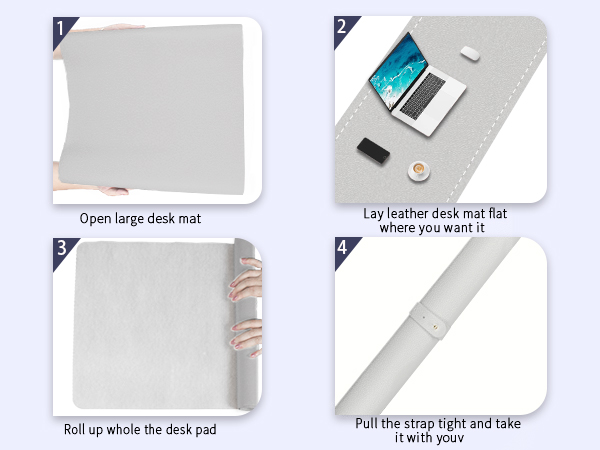 1

Open large desk mat

2

Lay leather desk mat flat where you want it

3

Roll up whole the desk pad

4

Pull the strap tight and take it with youv