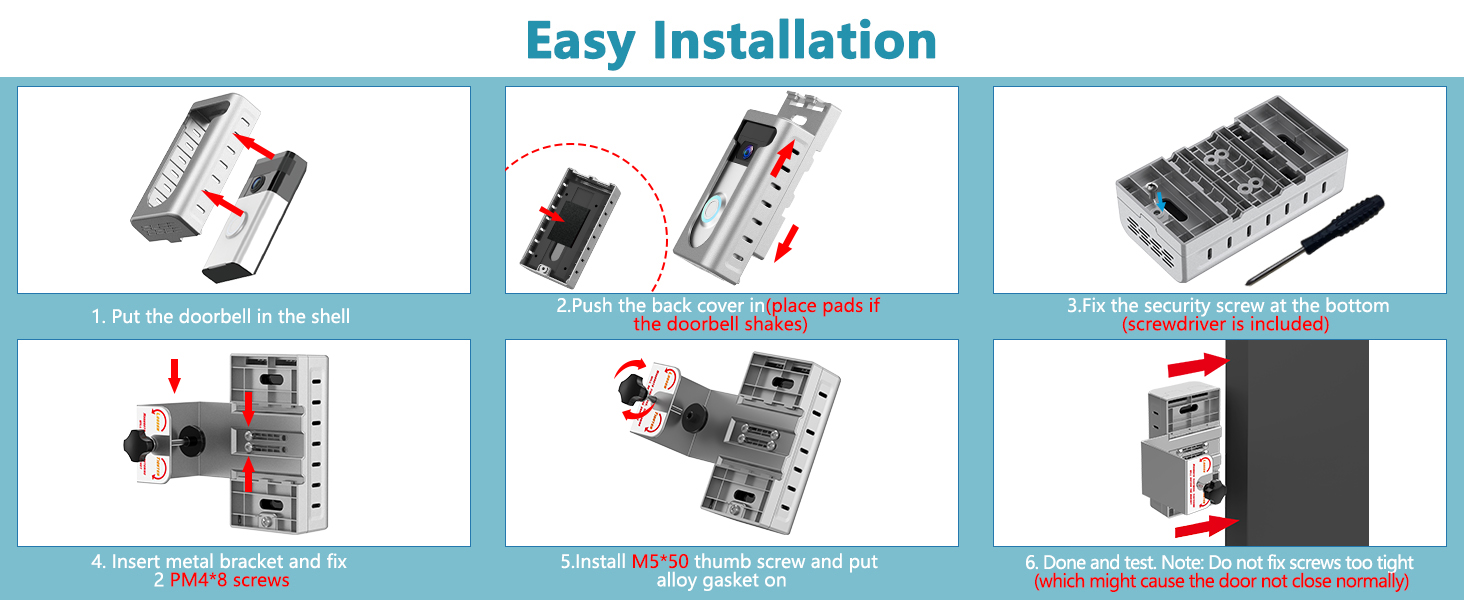 Easy Installation

1. Put the doorbell in the shell

2.Push the back cover in(place pads if the doorbell shakes)

3.Fix the security screw at the bottom (screwdriver is included)

4. Insert metal bracket and fix 2 PM4*8 screws

5.Install M5*50 thumb screw and put alloy gasket on

6. Done and test. Note: Do not fix screws too tight (which might cause the door not close normally)