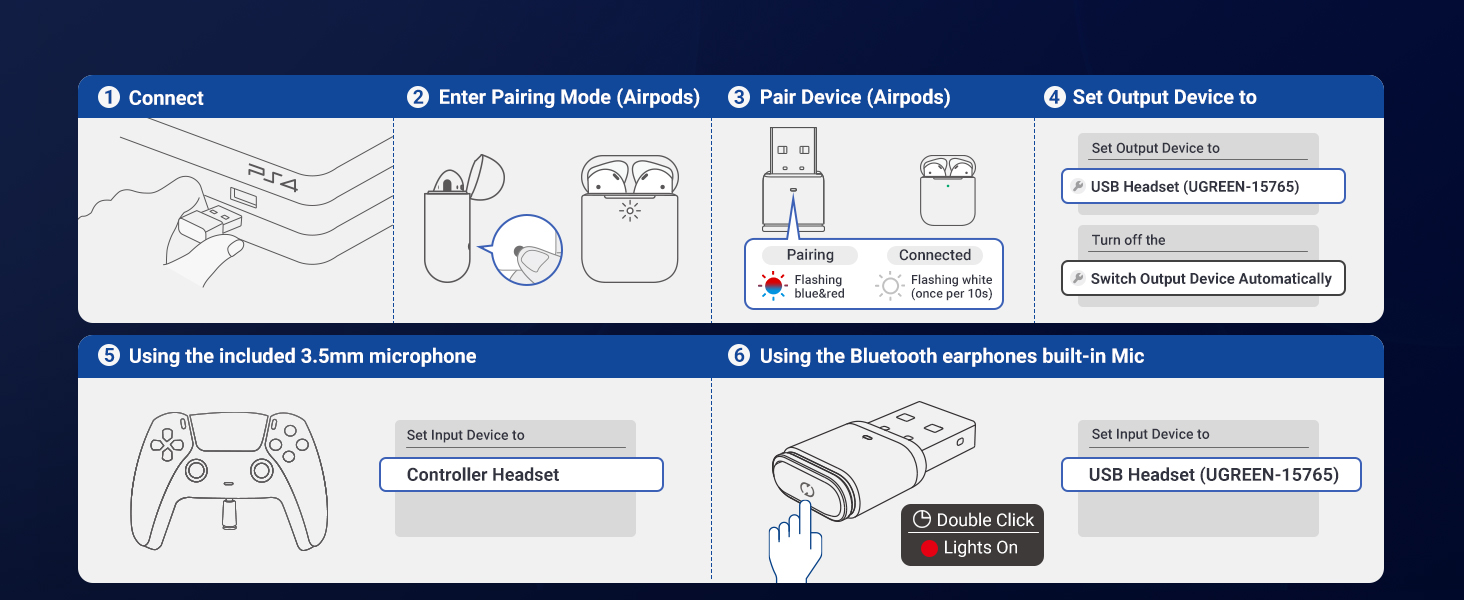 1 Connect

PS4

2 Enter Pairing Mode (Airpods)

3 Pair Device (Airpods)

Pairing
Flashing blue&red

Connected
Flashing white (once per 10s)

4 Set Output Device to

Set Output Device to

USB Headset (UGREEN-15765)

Turn off the

Switch Output Device Automatically

5 Using the included 3.5mm microphone

Set Input Device to

Controller Headset

6 Using the Bluetooth earphones built-in Mic

Double Click

Lights On

Set Input Device to

USB Headset (UGREEN-15765)