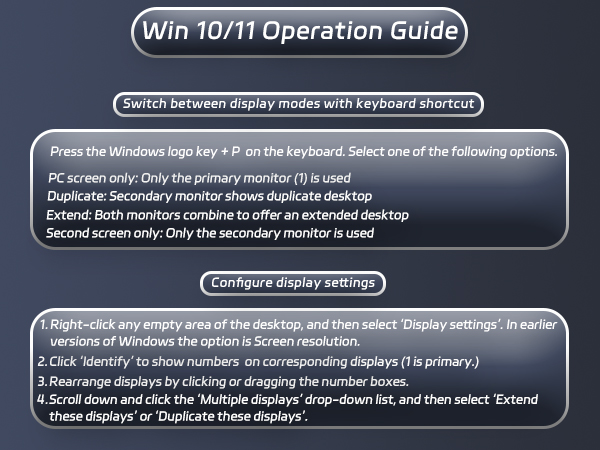 Win 10/11 Operation Guide

Switch between display modes with keyboard shortcut

Press the Windows logo key + P on the keyboard. Select one of the following options.

PC screen only: Only the primary monitor (1) is used
Duplicate: Secondary monitor shows duplicate desktop
Extend: Both monitors combine to offer an extended desktop
Second screen only: Only the secondary monitor is used

Configure display settings

1. Right-click any empty area of the desktop, and then select 'Display settings'. In earlier versions of Windows the option is Screen resolution.
2. Click 'Identify' to show numbers on corresponding displays (1 is primary.)
3. Rearrange displays by clicking or dragging the number boxes.
4. Scroll down and click the 'Multiple displays' drop-down list, and then select 'Extend these displays' or 'Duplicate these displays'.