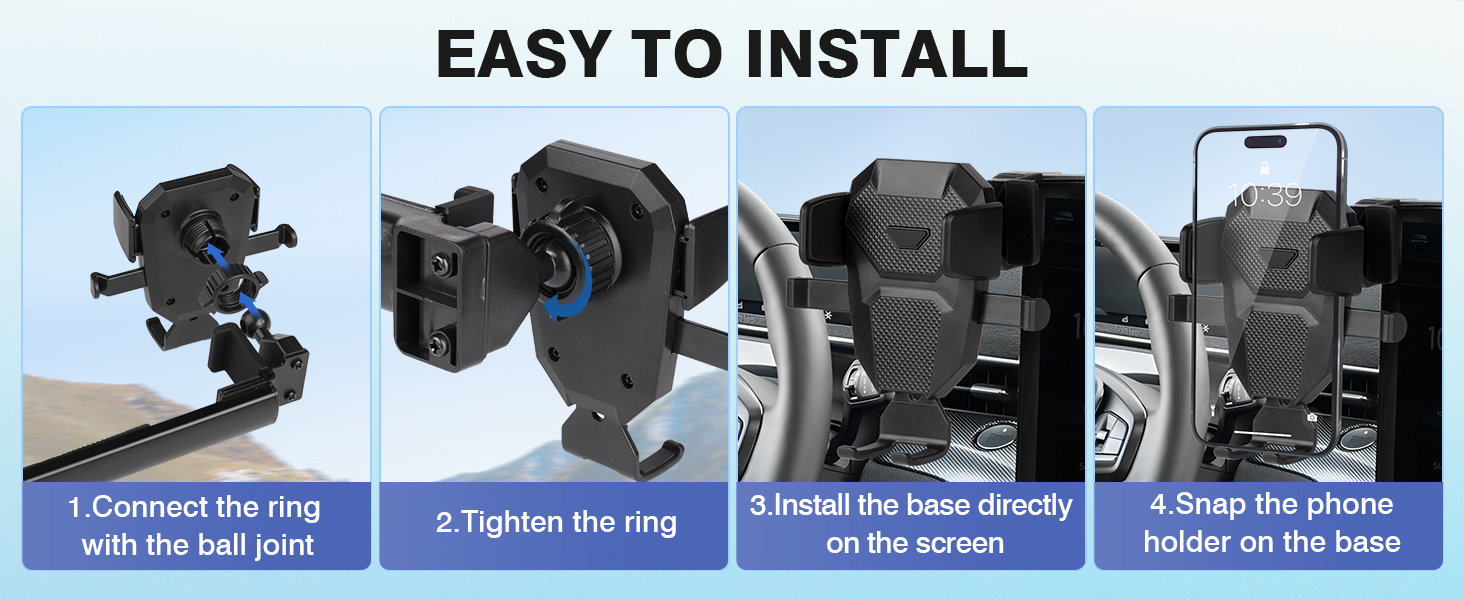 EASY TO INSTALL

1.Connect the ring with the ball joint

2.Tighten the ring

3.Install the base directly on the screen

10:39

4.Snap the phone holder on the base