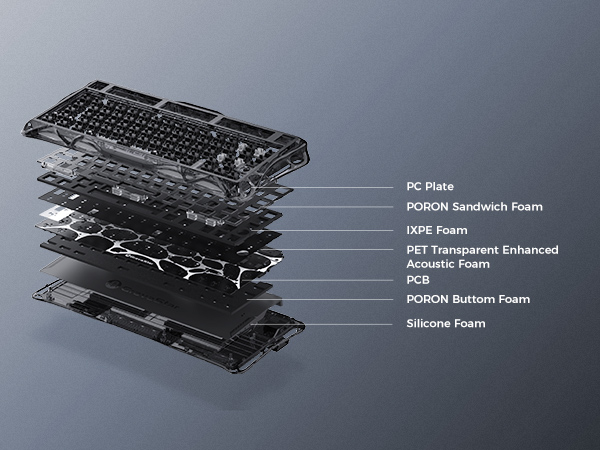 PC Plate
PORON Sandwich Foam
IXPE Foam
PET Transparent Enhanced Acoustic Foam
PCB
PORON Buttom Foam
Silicone Foam