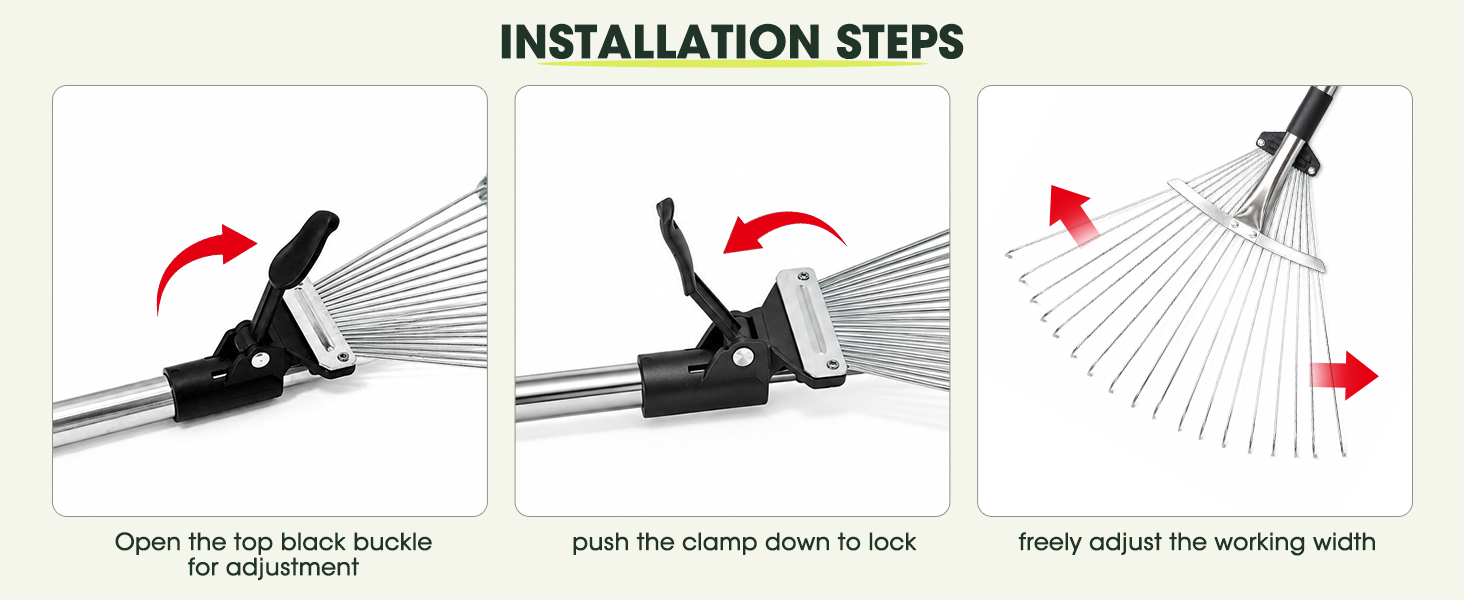 INSTALLATION STEPS

Open the top black buckle for adjustment

push the clamp down to lock

freely adjust the working width