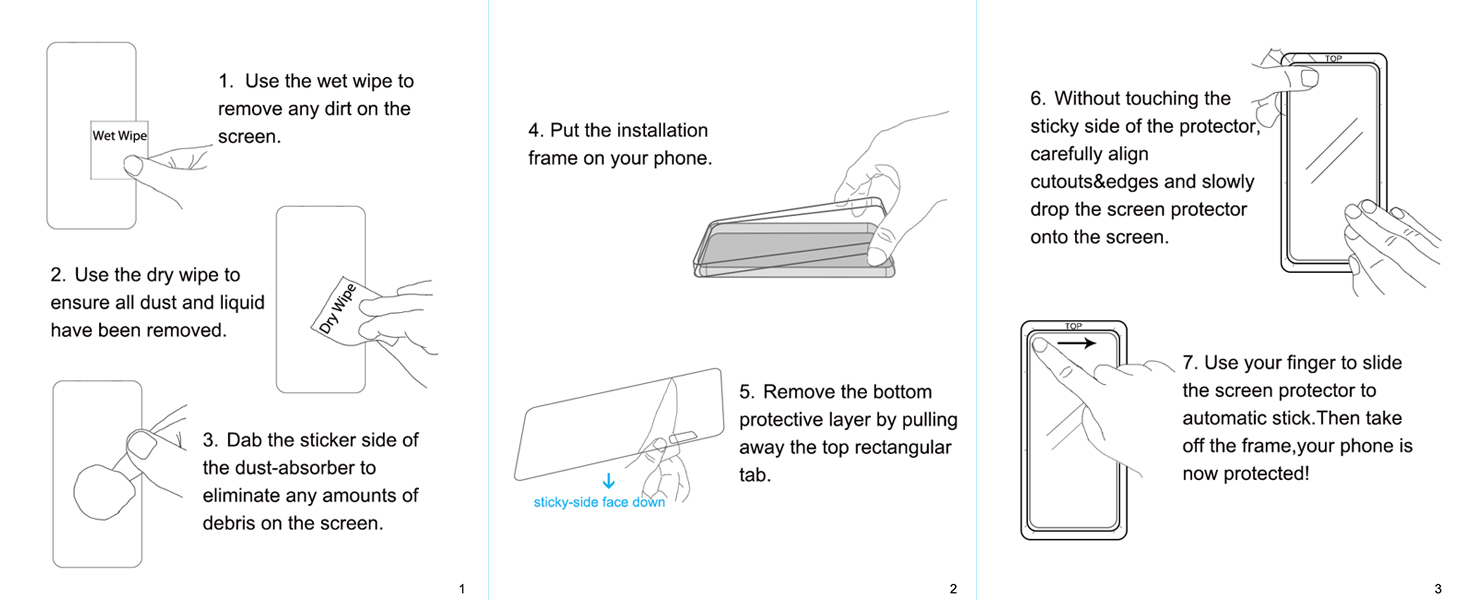 Wet Wipe

1. Use the wet wipe to remove any dirt on the screen.

2. Use the dry wipe to ensure all dust and liquid have been removed.

Dry Wipe

3. Dab the sticker side of the dust-absorber to eliminate any amounts of debris on the screen.

1

4. Put the installation frame on your phone.

5. Remove the bottom protective layer by pulling away the top rectangular tab.

sticky-side face down

2

TOP

6. Without touching the sticky side of the protector, carefully align cutouts&edges and slowly drop the screen protector onto the screen.

TOP

7. Use your finger to slide the screen protector to automatic stick.Then take off the frame,your phone is now protected!

3