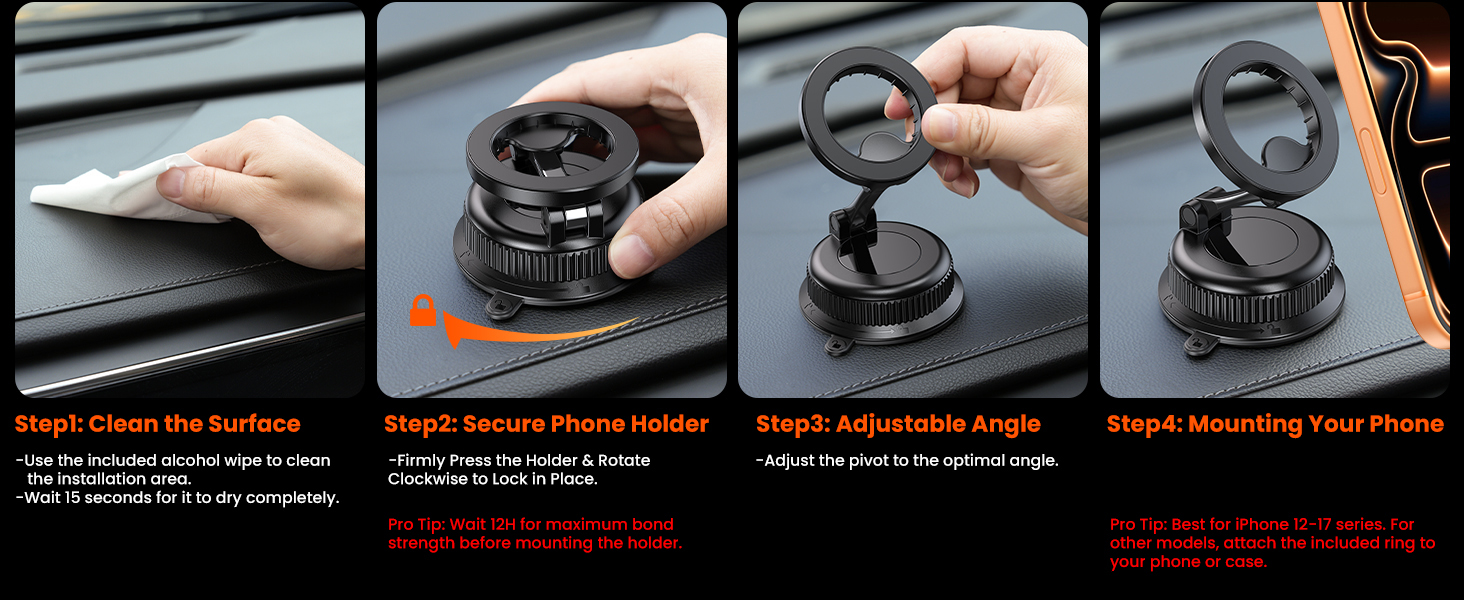 Step1: Clean the Surface

-Use the included alcohol wipe to clean the installation area.
-Wait 15 seconds for it to dry completely.

Step2: Secure Phone Holder

-Firmly Press the Holder & Rotate Clockwise to Lock in Place.

Pro Tip: Wait 12H for maximum bond strength before mounting the holder.

Step3: Adjustable Angle

-Adjust the pivot to the optimal angle.

Step4: Mounting Your Phone

Pro Tip: Best for iPhone 12-17 series. For other models, attach the included ring to your phone or case.