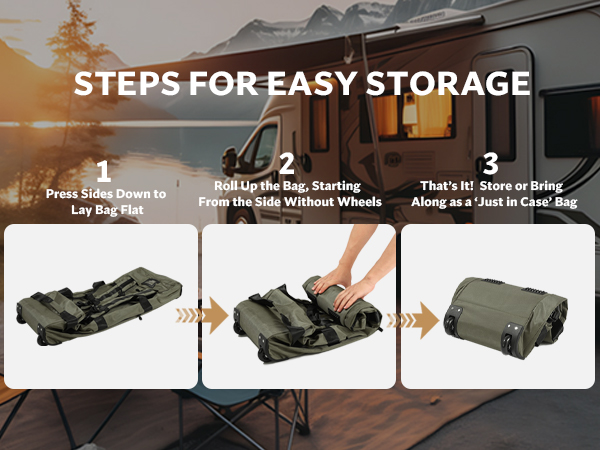 STEPS FOR EASY STORAGE

1
Press Sides Down to Lay Bag Flat

2
Roll Up the Bag, Starting From the Side Without Wheels

3
That's It! Store or Bring Along as a 'Just in Case' Bag