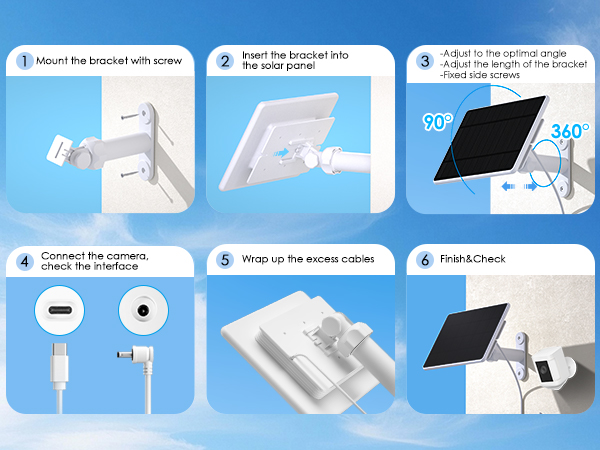 1 Mount the bracket with screw

2 Insert the bracket into the solar panel

3 -Adjust to the optimal angle
-Adjust the length of the bracket
-Fixed side screws

90°

360°

4 Connect the camera, check the interface

5 Wrap up the excess cables

6 Finish&Check