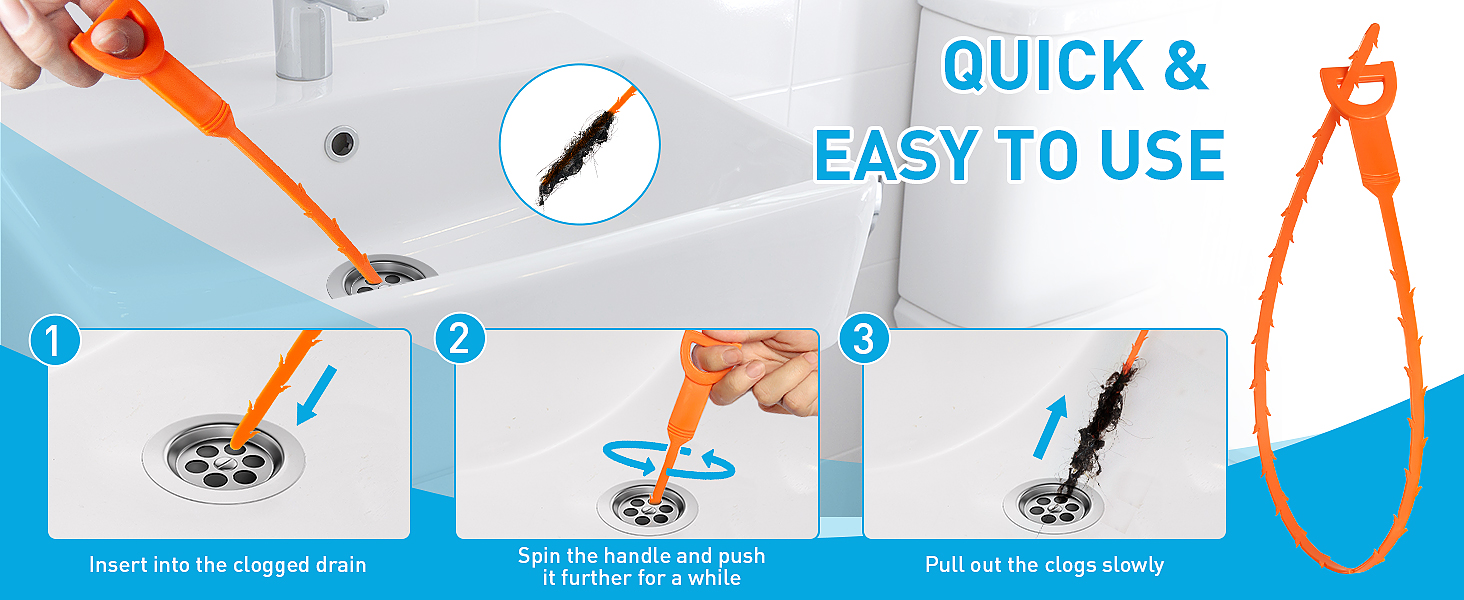 QUICK &
EASY TO USE

1
Insert into the clogged drain

2
Spin the handle and push it further for a while

3
Pull out the clogs slowly