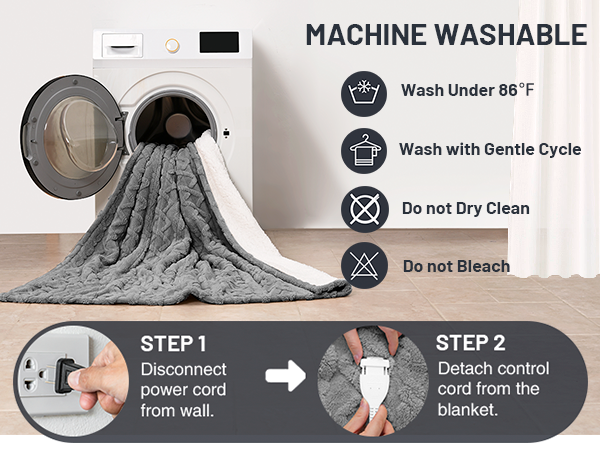 MACHINE WASHABLE

Wash Under 86°F

Wash with Gentle Cycle

Do not Dry Clean

Do not Bleach

STEP 1
Disconnect power cord from wall.

STEP 2
Detach control cord from the blanket.