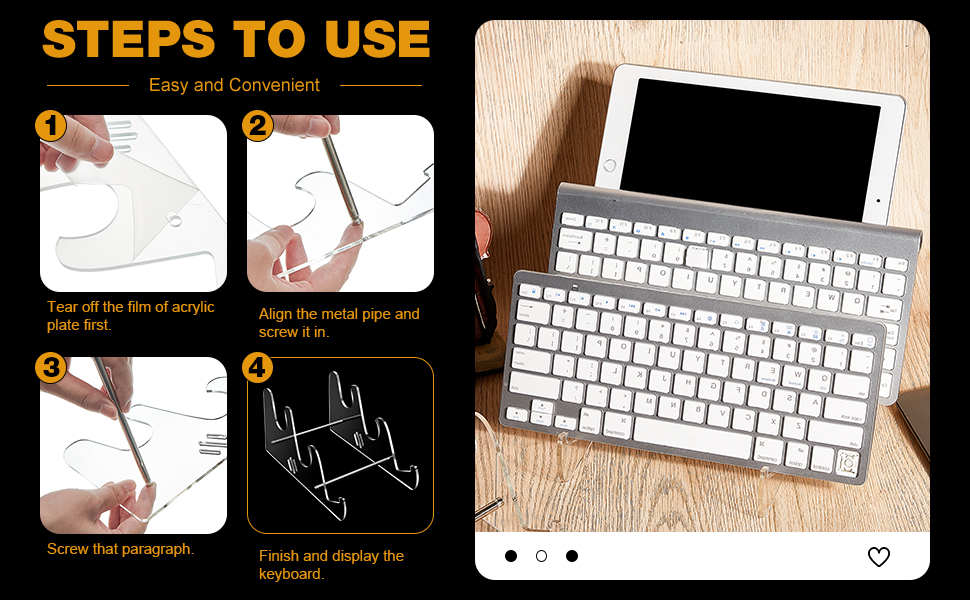 STEPS TO USE

Easy and Convenient

1

Tear off the film of acrylic plate first.

2

Align the metal pipe and screw it in.

3

Screw that paragraph.

4

Finish and display the keyboard.