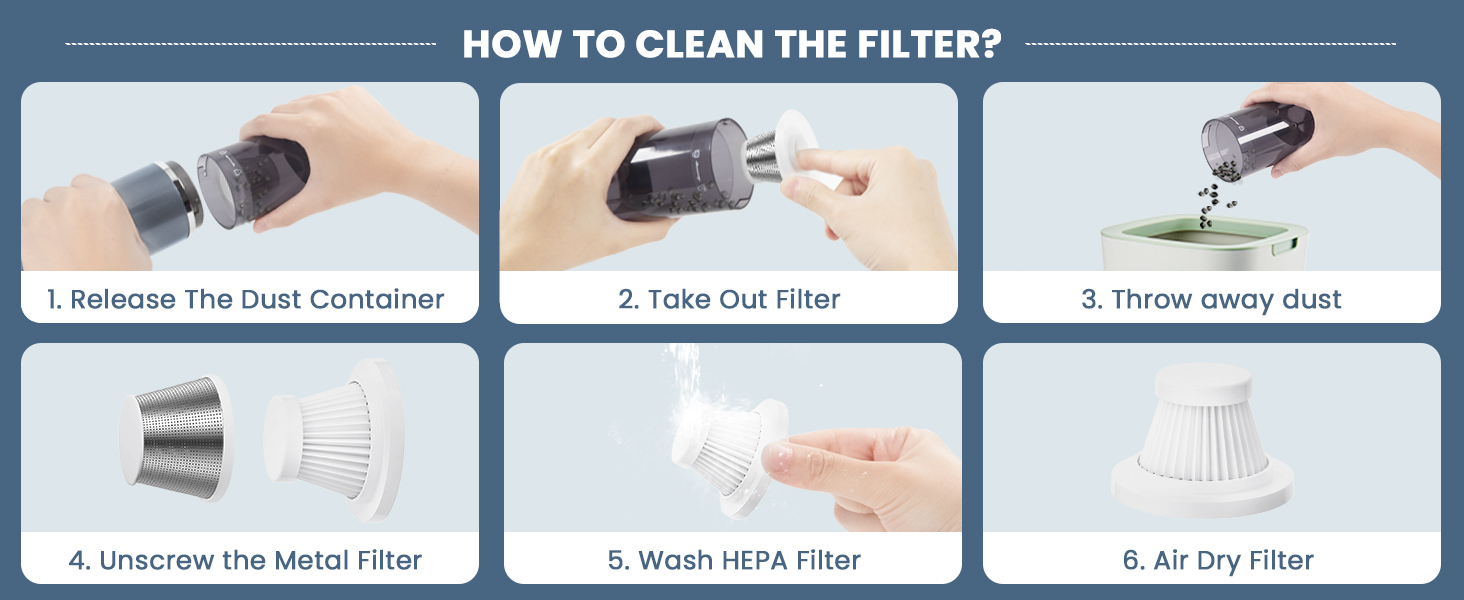 HOW TO CLEAN THE FILTER?

1. Release The Dust Container

2. Take Out Filter

3. Throw away dust

4. Unscrew the Metal Filter

5. Wash HEPA Filter

6. Air Dry Filter