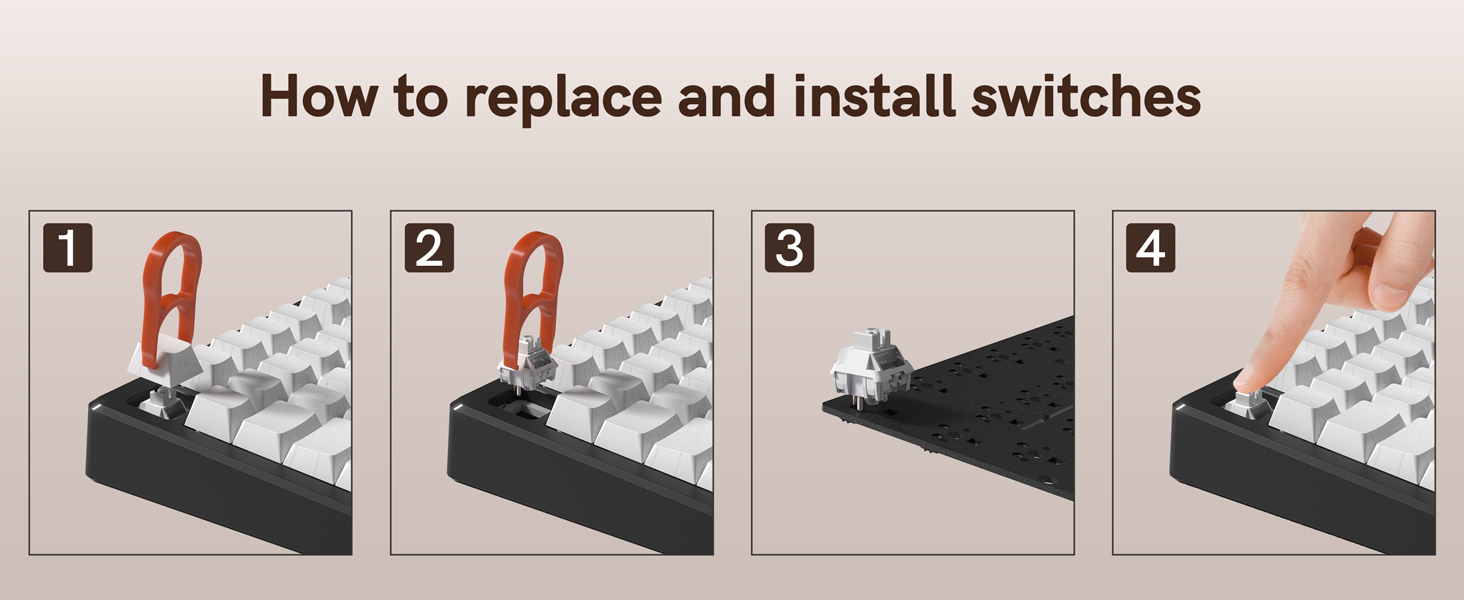 How to replace and install switches

1

2

3

4