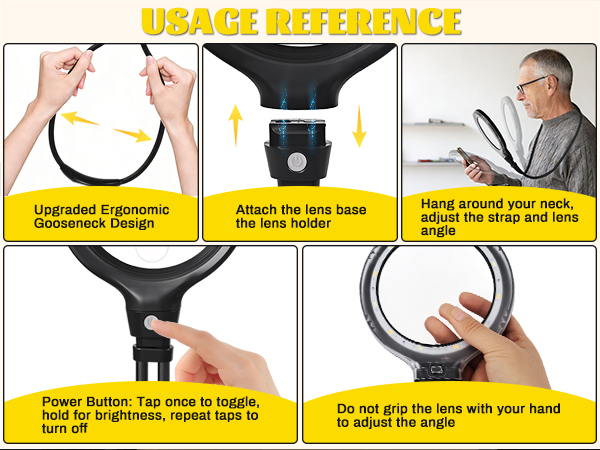 USAGE REFERENCE

Upgraded Ergonomic Gooseneck Design

Attach the lens base the lens holder

Hang around your neck, adjust the strap and lens angle

Power Button: Tap once to toggle, hold for brightness, repeat taps to turn off

Do not grip the lens with your hand to adjust the angle