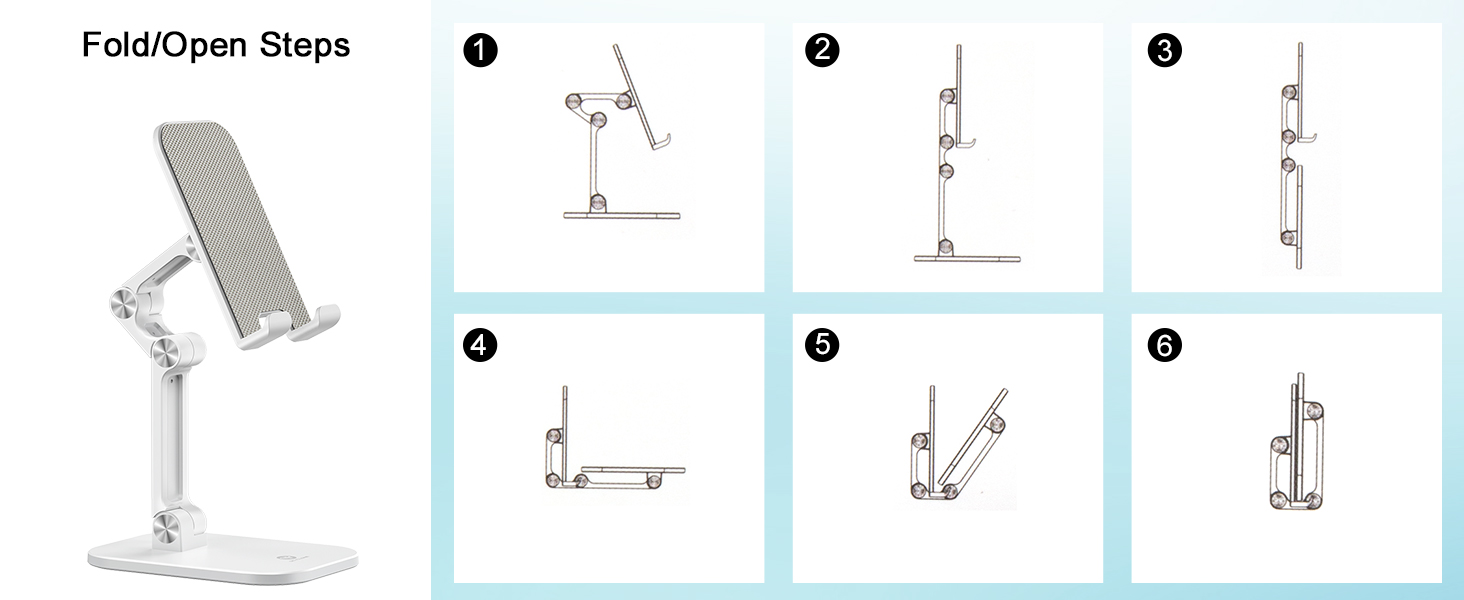 Fold/Open Steps

1

2

3

4

5

6