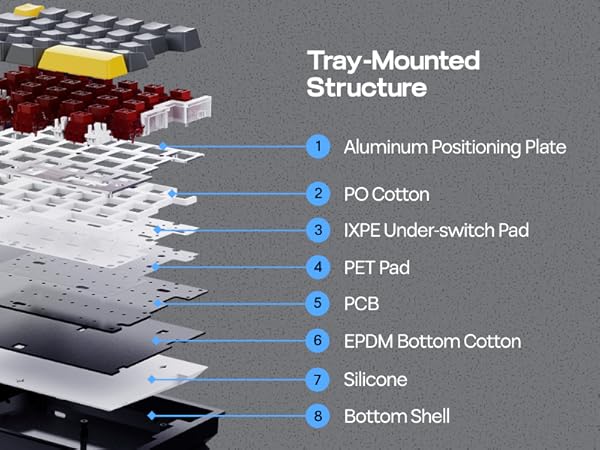 Tray-Mounted Structure

1 Aluminum Positioning Plate

2 PO Cotton

3 IXPE Under-switch Pad

4 PET Pad

5 PCB

6 EPDM Bottom Cotton

7 Silicone

8 Bottom Shell