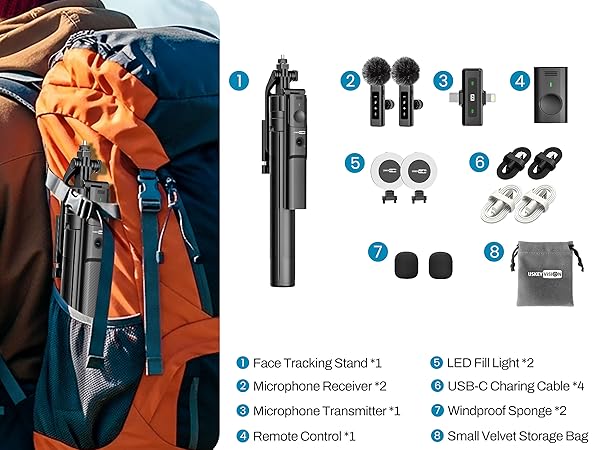 1
2
3
4
5
6
7
8
USKEYVISION

1 Face Tracking Stand *1
2 Microphone Receiver *2
3 Microphone Transmitter *1
4 Remote Control *1

5 LED Fill Light *2
6 USB-C Charing Cable *4
7 Windproof Sponge *2
8 Small Velvet Storage Bag