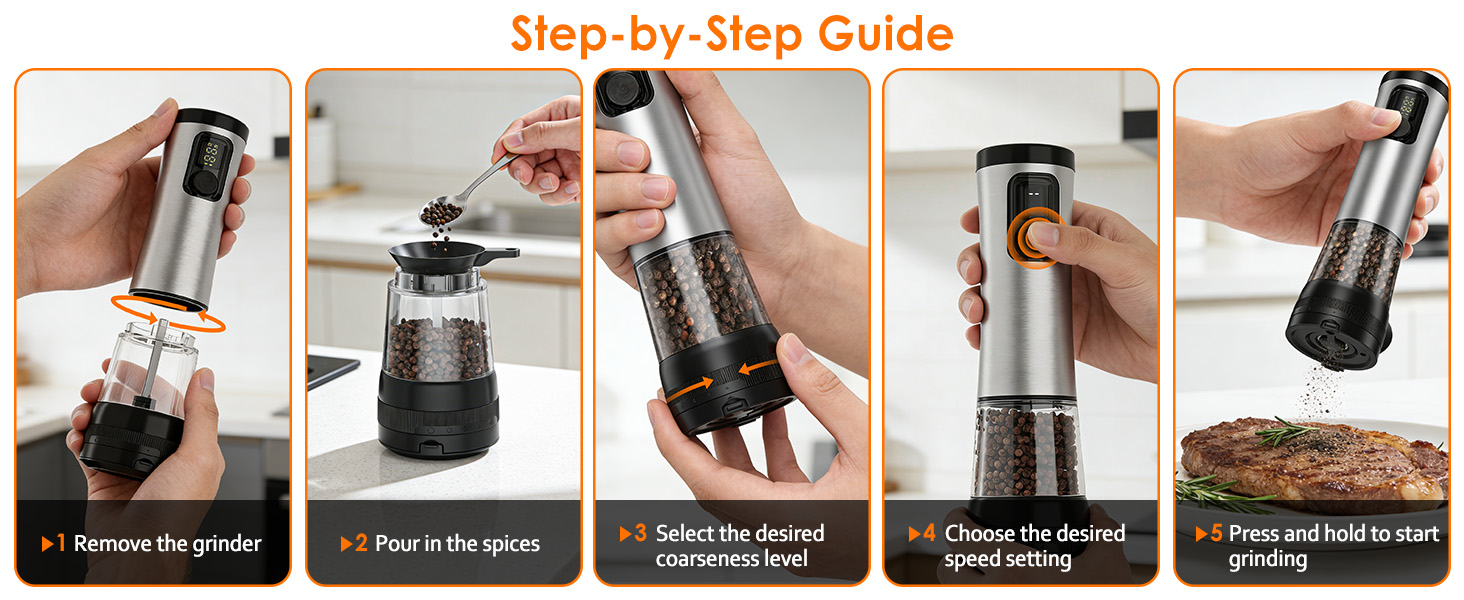 Step-by-Step Guide

▶1 Remove the grinder

▶2 Pour in the spices

▶3 Select the desired coarseness level

▶4 Choose the desired speed setting

▶5 Press and hold to start grinding