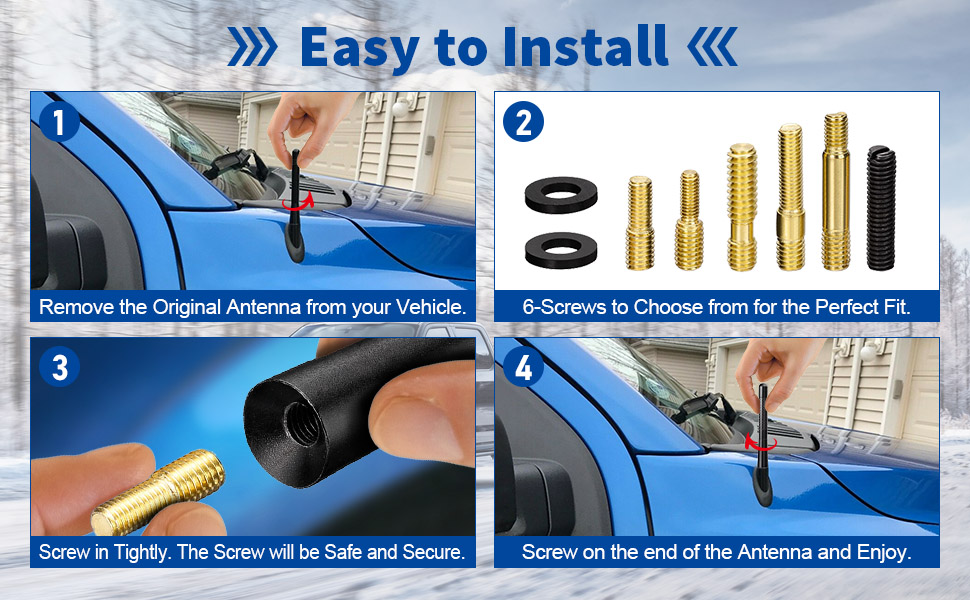 Easy to Install

1
Remove the Original Antenna from your Vehicle.

2
6-Screws to Choose from for the Perfect Fit.

3
Screw in Tightly. The Screw will be Safe and Secure.

4
Screw on the end of the Antenna and Enjoy.