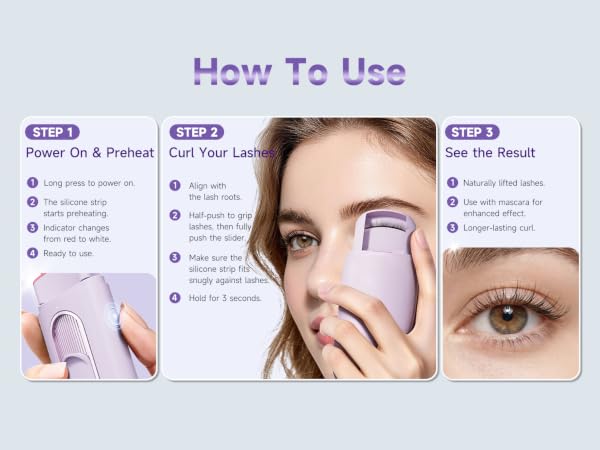 How To Use

STEP 1
Power On & Preheat

1 Long press to power on.
2 The silicone strip starts preheating.
3 Indicator changes from red to white.
4 Ready to use.

STEP 2
Curl Your Lashes

1 Align with the lash roots.
2 Half-push to grip lashes, then fully push the slider.
3 Make sure the silicone strip fits snugly against lashes.
4 Hold for 3 seconds.

STEP 3
See the Result

1 Naturally lifted lashes.
2 Use with mascara for enhanced effect.
3 Longer-lasting curl.