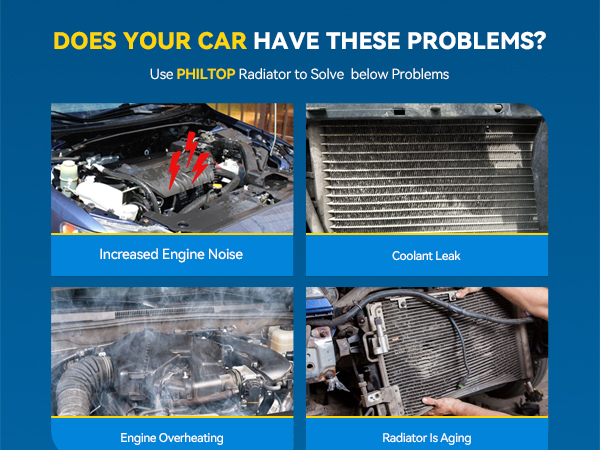 DOES YOUR CAR HAVE THESE PROBLEMS?

Use PHILTOP Radiator to Solve below Problems

Increased Engine Noise

Coolant Leak

Engine Overheating

Radiator Is Aging