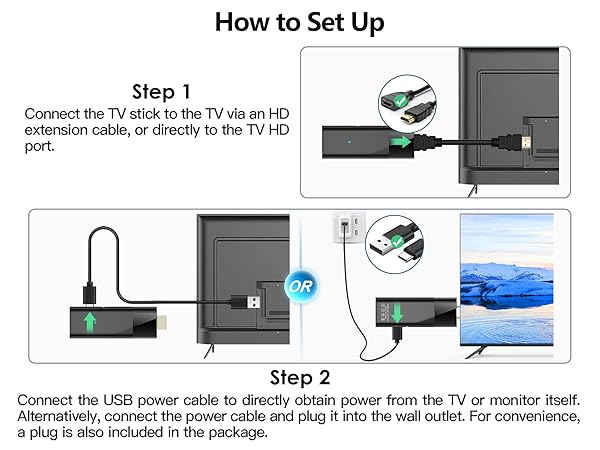 How to Set Up

Step 1

Connect the TV stick to the TV via an HD extension cable, or directly to the TV HD port.

OR

Step 2

Connect the USB power cable to directly obtain power from the TV or monitor itself. Alternatively, connect the power cable and plug it into the wall outlet. For convenience, a plug is also included in the package.