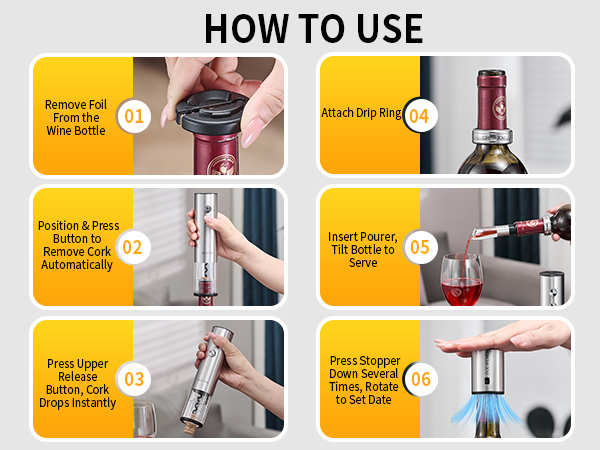 HOW TO USE

Remove Foil From the Wine Bottle
01

Position & Press Button to Remove Cork Automatically
02

Press Upper Release Button, Cork Drops Instantly
03

Attach Drip Ring
04

Insert Pourer, Tilt Bottle to Serve
05

Press Stopper Down Several Times, Rotate to Set Date
06