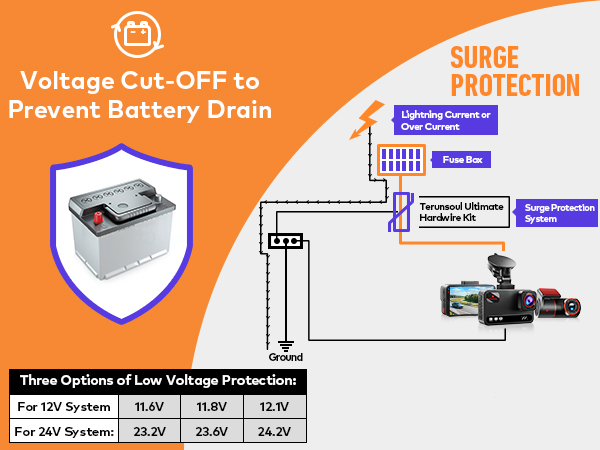 Voltage Cut-OFF to Prevent Battery Drain

SURGE PROTECTION

Lightning Current or Over Current

Fuse Box

Terunsoul Ultimate Hardwire Kit

Surge Protection System

Ground

| Three Options of Low Voltage Protection: | | | |
|---|---|---|---|
| For 12V System | 11.6V | 11.8V | 12.1V |
| For 24V System: | 23.2V | 23.6V | 24.2V |