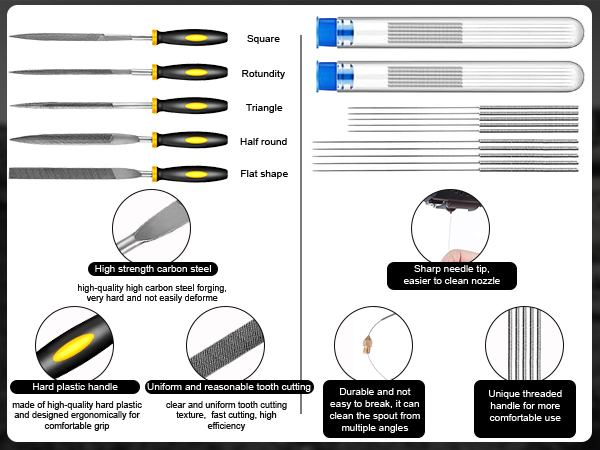 Square

Rotundity

Triangle

Half round

Flat shape

High strength carbon steel

high-quality high carbon steel forging, very hard and not easily deforme

Hard plastic handle

made of high-quality hard plastic and designed ergonomically for comfortable grip

Uniform and reasonable tooth cutting

clear and uniform tooth cutting texture, fast cutting, high efficiency

Sharp needle tip, easier to clean nozzle

Durable and not easy to break, it can clean the spout from multiple angles

Unique threaded handle for more comfortable use