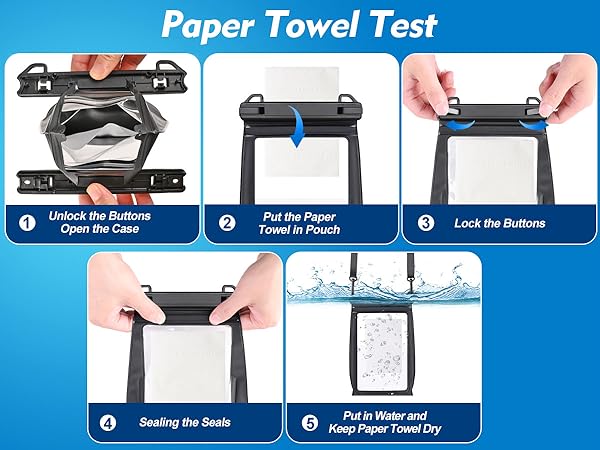 Paper Towel Test

1 Unlock the Buttons Open the Case

2 Put the Paper Towel in Pouch

3 Lock the Buttons

4 Sealing the Seals

5 Put in Water and Keep Paper Towel Dry