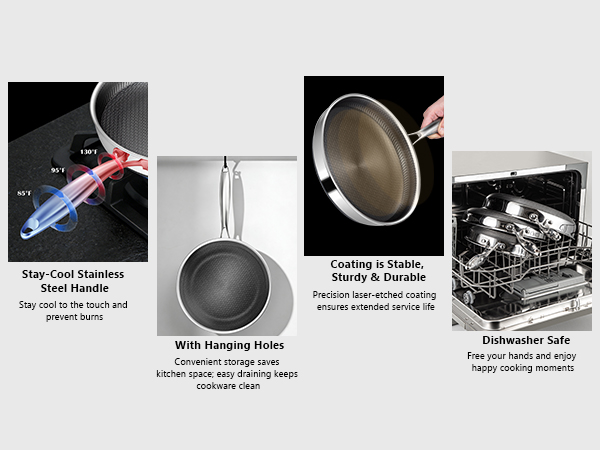 130°F
95°F
85°F

Stay-Cool Stainless Steel Handle

Stay cool to the touch and prevent burns

With Hanging Holes

Convenient storage saves kitchen space; easy draining keeps cookware clean

Coating is Stable, Sturdy & Durable

Precision laser-etched coating ensures extended service life

Dishwasher Safe

Free your hands and enjoy happy cooking moments