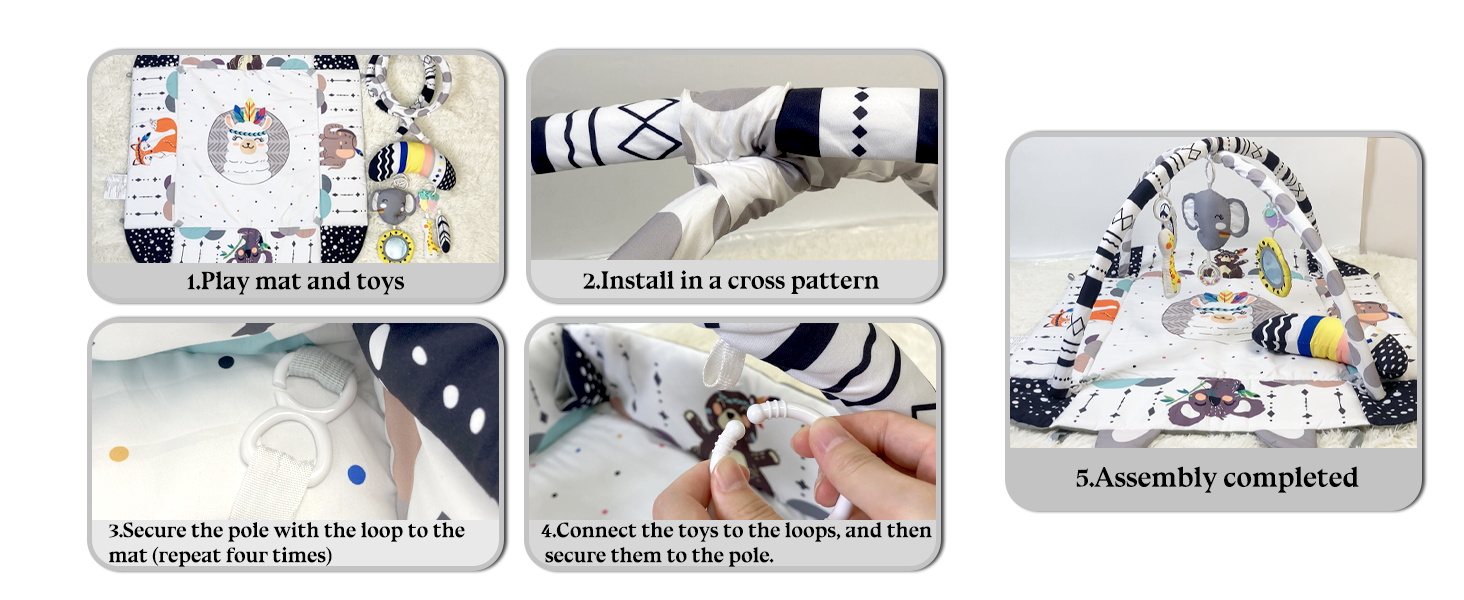 1.Play mat and toys

2.Install in a cross pattern

3.Secure the pole with the loop to the mat (repeat four times)

4.Connect the toys to the loops, and then secure them to the pole.

5.Assembly completed