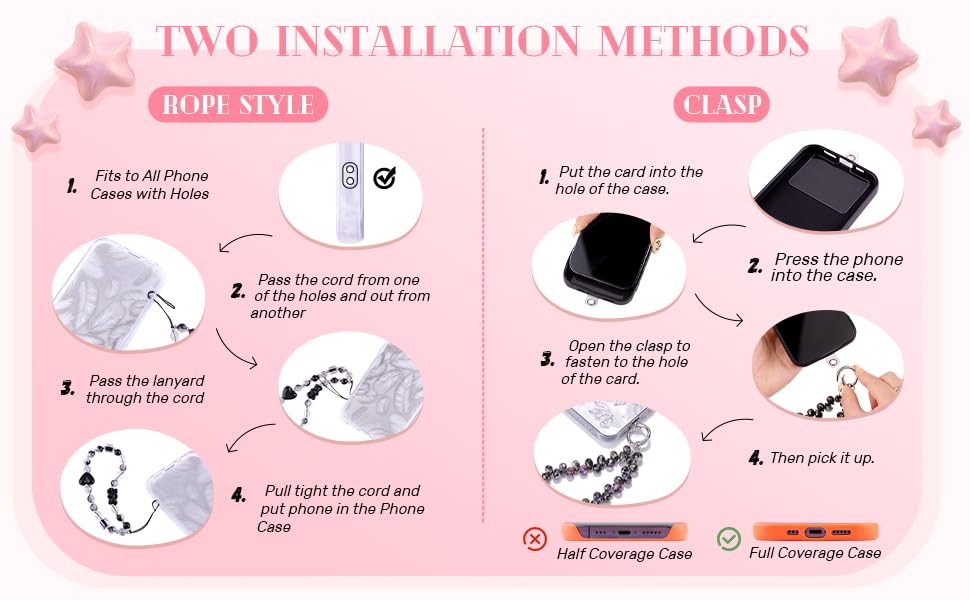 TWO INSTALLATION METHODS

ROPE STYLE

1. Fits to All Phone Cases with Holes

2. Pass the cord from one of the holes and out from another

3. Pass the lanyard through the cord

4. Pull tight the cord and put phone in the Phone Case

CLASP

1. Put the card into the hole of the case.

2. Press the phone into the case.

3. Open the clasp to fasten to the hole of the card.

4. Then pick it up.

Half Coverage Case

Full Coverage Case