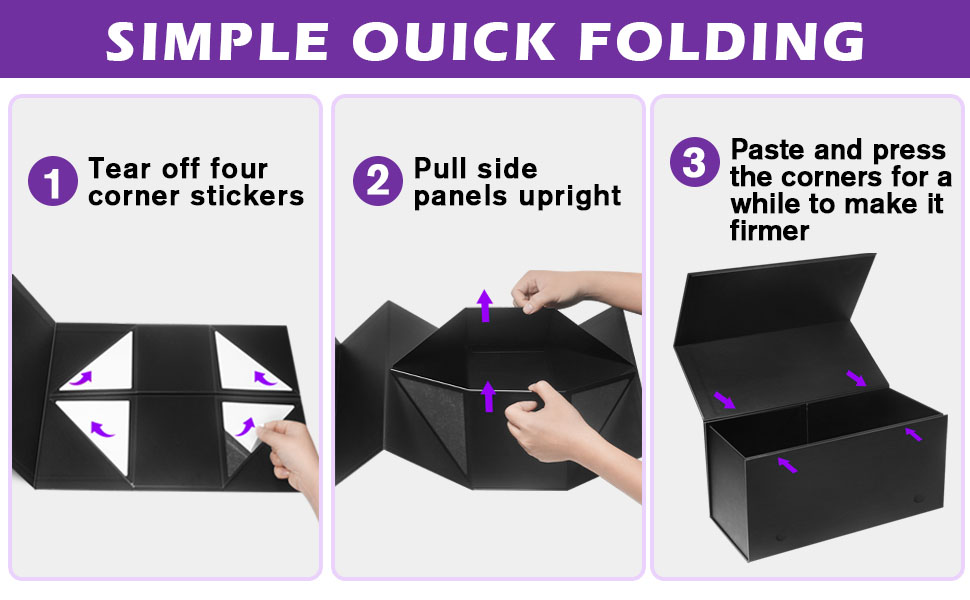 SIMPLE OUICK FOLDING

1 Tear off four corner stickers

2 Pull side panels upright

3 Paste and press the corners for a while to make it firmer