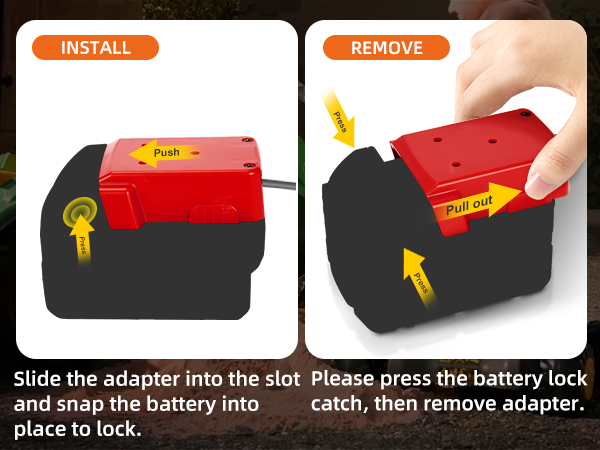 INSTALL

Push

Press

Slide the adapter into the slot and snap the battery into place to lock.

REMOVE

Press

Pull out

Press

Please press the battery lock catch, then remove adapter.