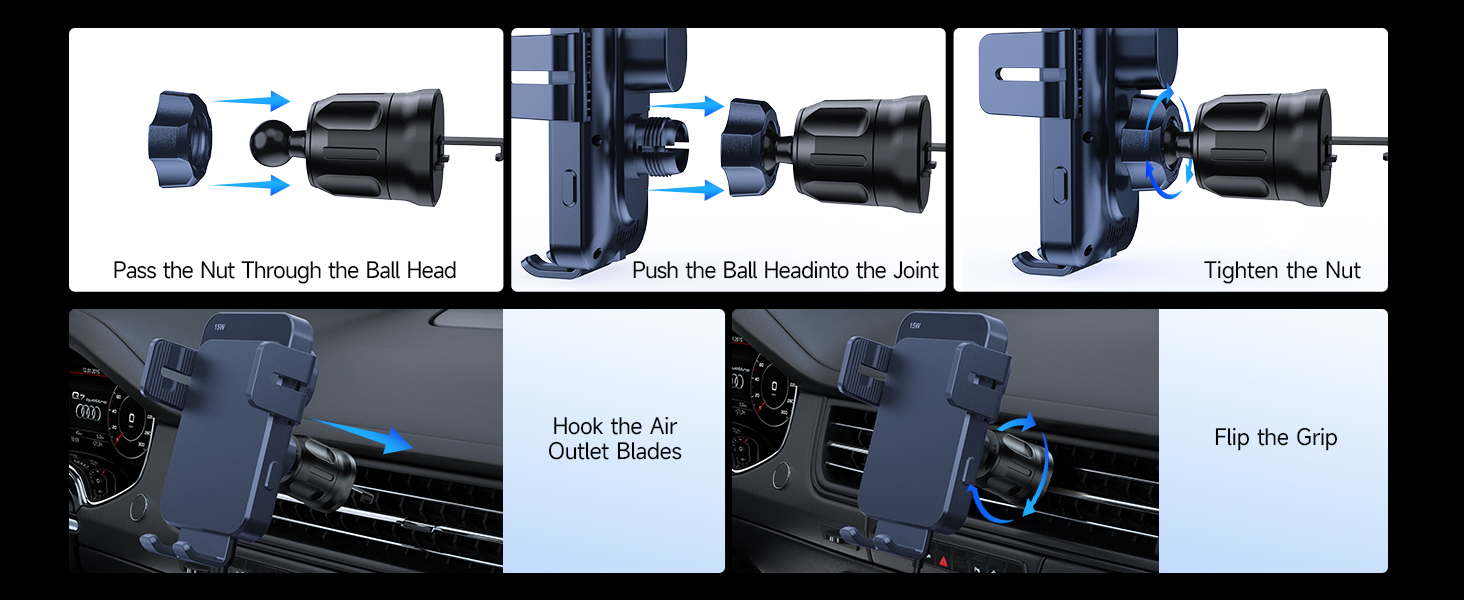 Pass the Nut Through the Ball Head

Push the Ball Headinto the Joint

Tighten the Nut

15W

Hook the Air Outlet Blades

15W

Flip the Grip