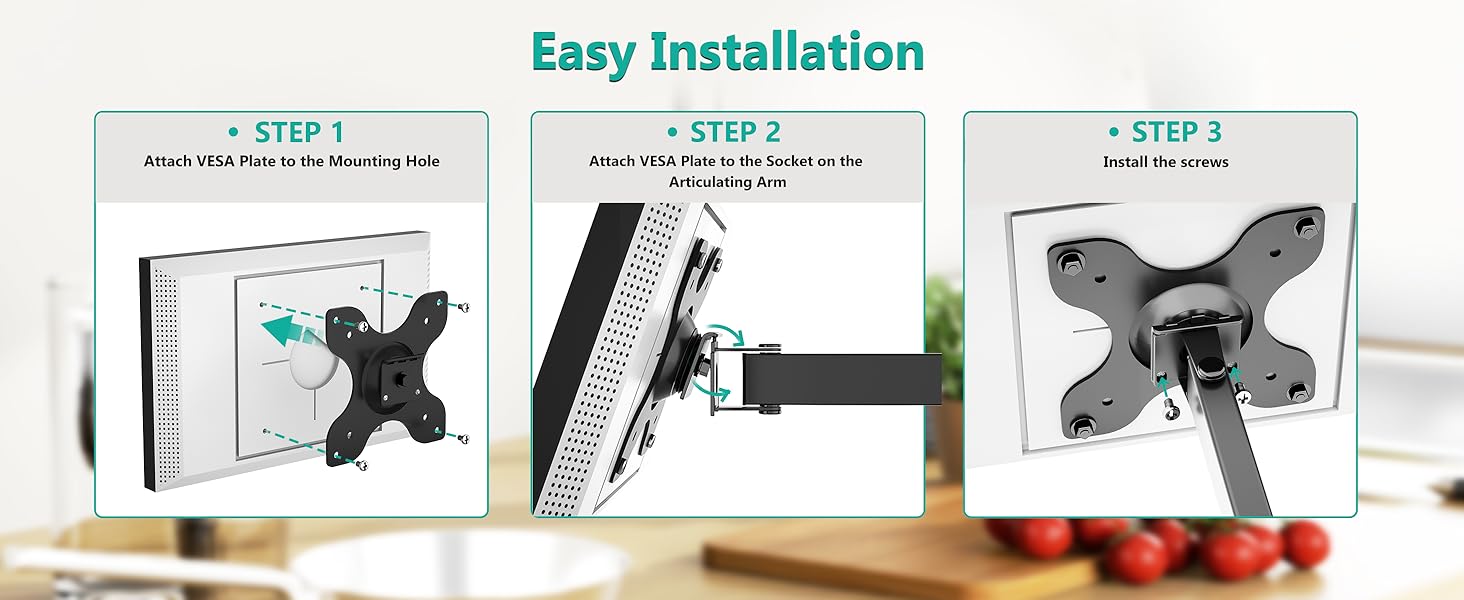 Easy Installation

• STEP 1
Attach VESA Plate to the Mounting Hole

• STEP 2
Attach VESA Plate to the Socket on the Articulating Arm

• STEP 3
Install the screws