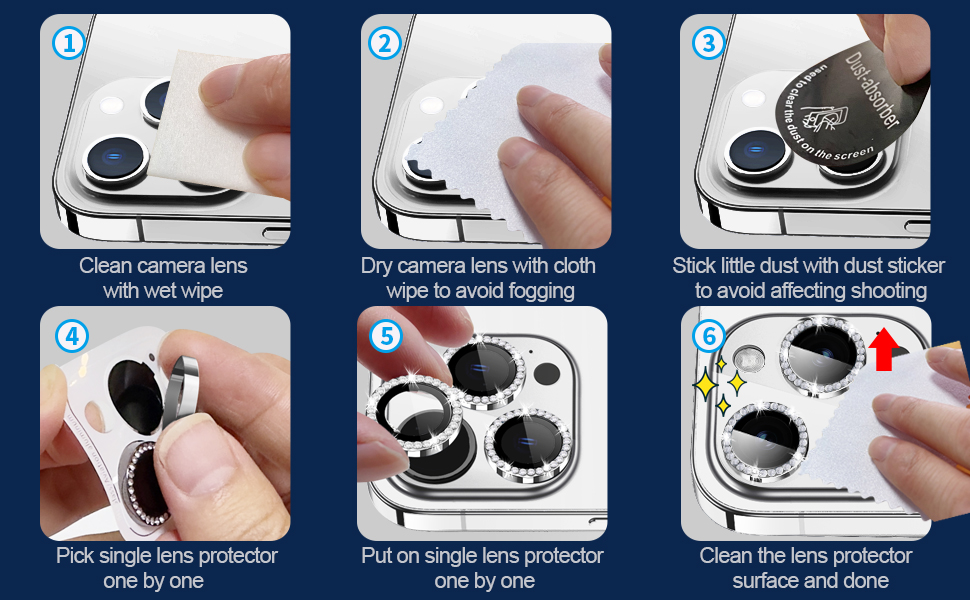 1

Clean camera lens with wet wipe

2

Dry camera lens with cloth wipe to avoid fogging

3

Dust-absorber

used to clear the dust on the screen

Stick little dust with dust sticker to avoid affecting shooting

4

Pick single lens protector one by one

5

Put on single lens protector one by one

6

Clean the lens protector surface and done