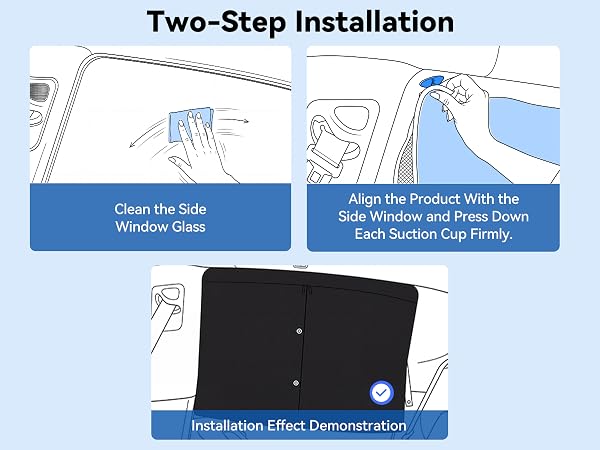 Two-Step Installation

Clean the Side Window Glass

Align the Product With the Side Window and Press Down Each Suction Cup Firmly.

Installation Effect Demonstration