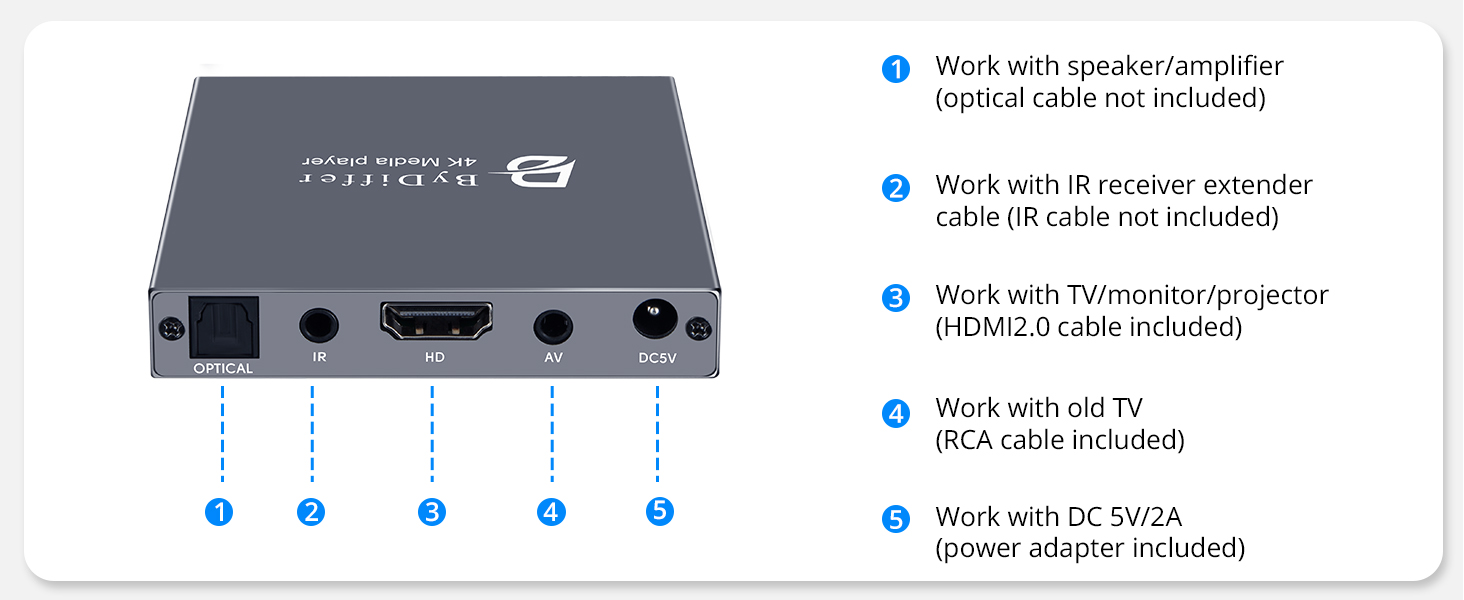 ByDiffer
4K Media player

OPTICAL IR HD AV DC5V

1 2 3 4 5

1 Work with speaker/amplifier (optical cable not included)

2 Work with IR receiver extender cable (IR cable not included)

3 Work with TV/monitor/projector (HDMI2.0 cable included)

4 Work with old TV (RCA cable included)

5 Work with DC 5V/2A (power adapter included)