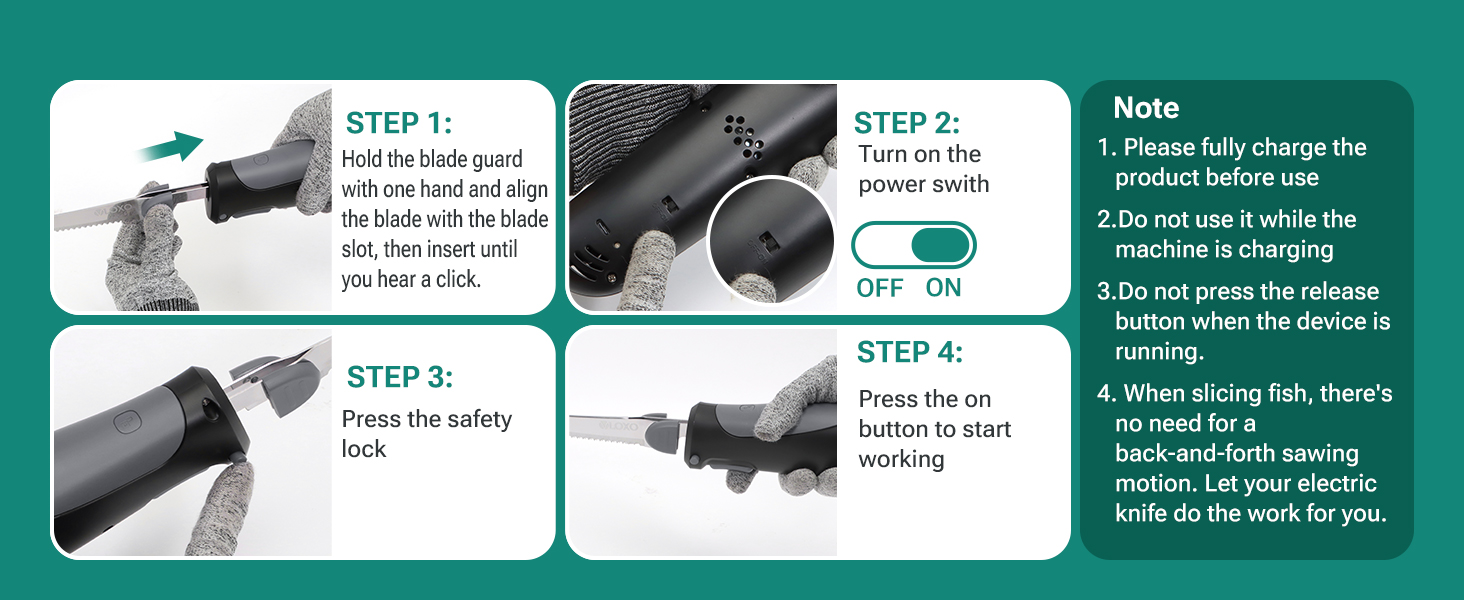 STEP 1:
Hold the blade guard with one hand and align the blade with the blade slot, then insert until you hear a click.

STEP 2:
Turn on the power swith

OFF ON

STEP 3:
Press the safety lock

STEP 4:
Press the on button to start working

Note
1. Please fully charge the product before use
2.Do not use it while the machine is charging
3.Do not press the release button when the device is running.
4. When slicing fish, there's no need for a back-and-forth sawing motion. Let your electric knife do the work for you.