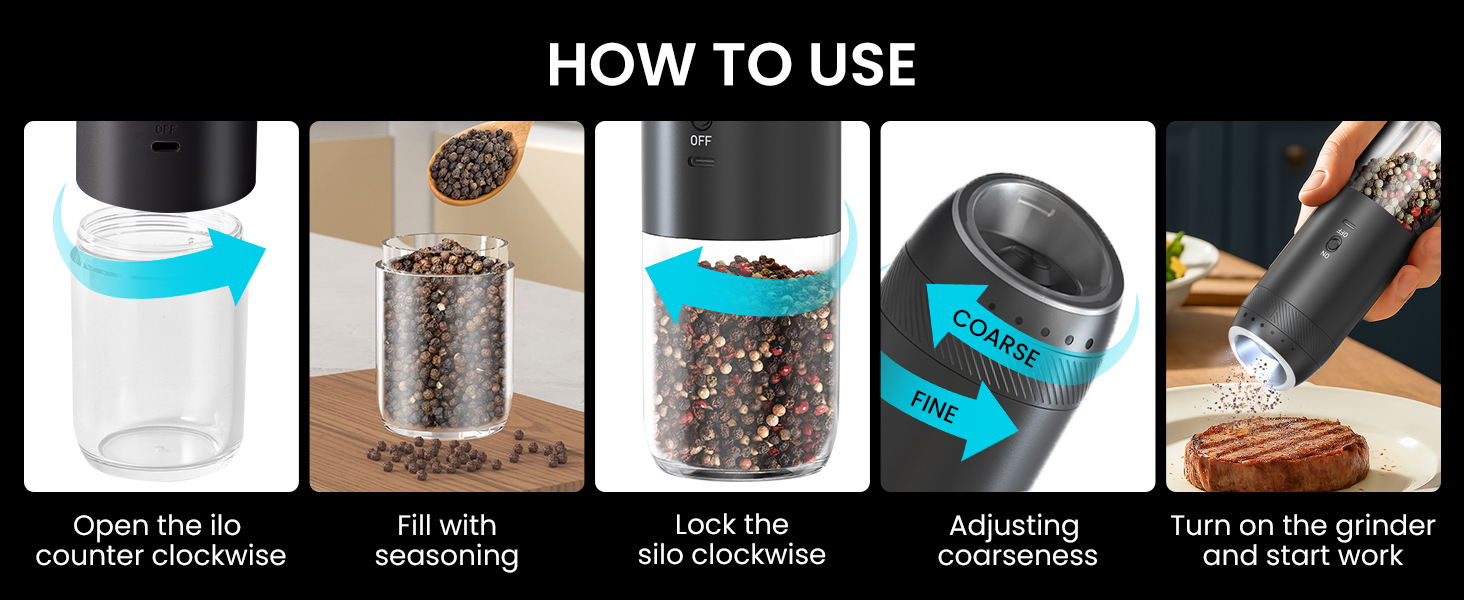 HOW TO USE

OFF

OFF

COARSE

FINE

OFF

ON

Open the ilo counter clockwise

Fill with seasoning

Lock the silo clockwise

Adjusting coarseness

Turn on the grinder and start work