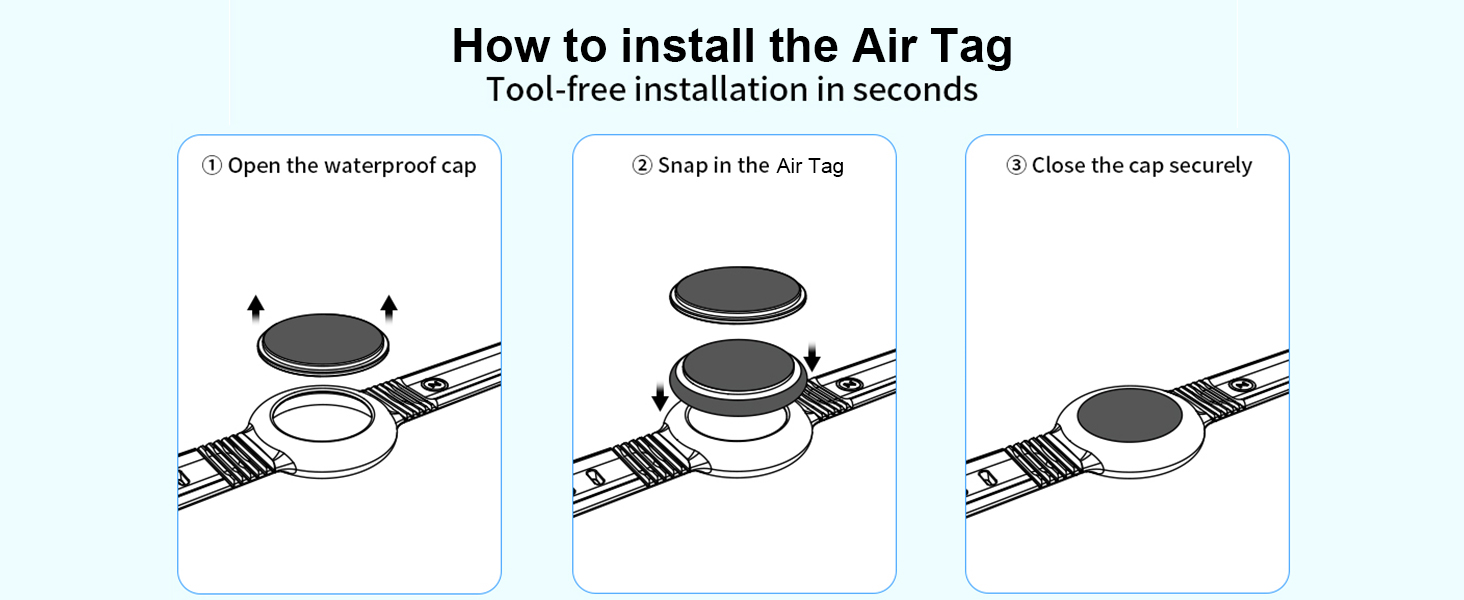 How to install the Air Tag
Tool-free installation in seconds

① Open the waterproof cap

② Snap in the Air Tag

③ Close the cap securely