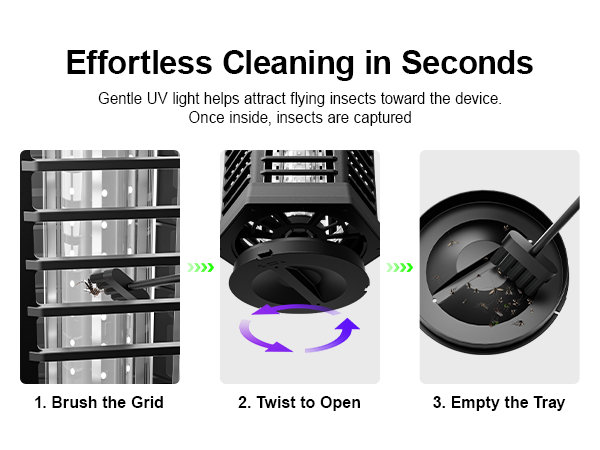 Effortless Cleaning in Seconds

Gentle UV light helps attract flying insects toward the device. Once inside, insects are captured

1. Brush the Grid

2. Twist to Open

3. Empty the Tray