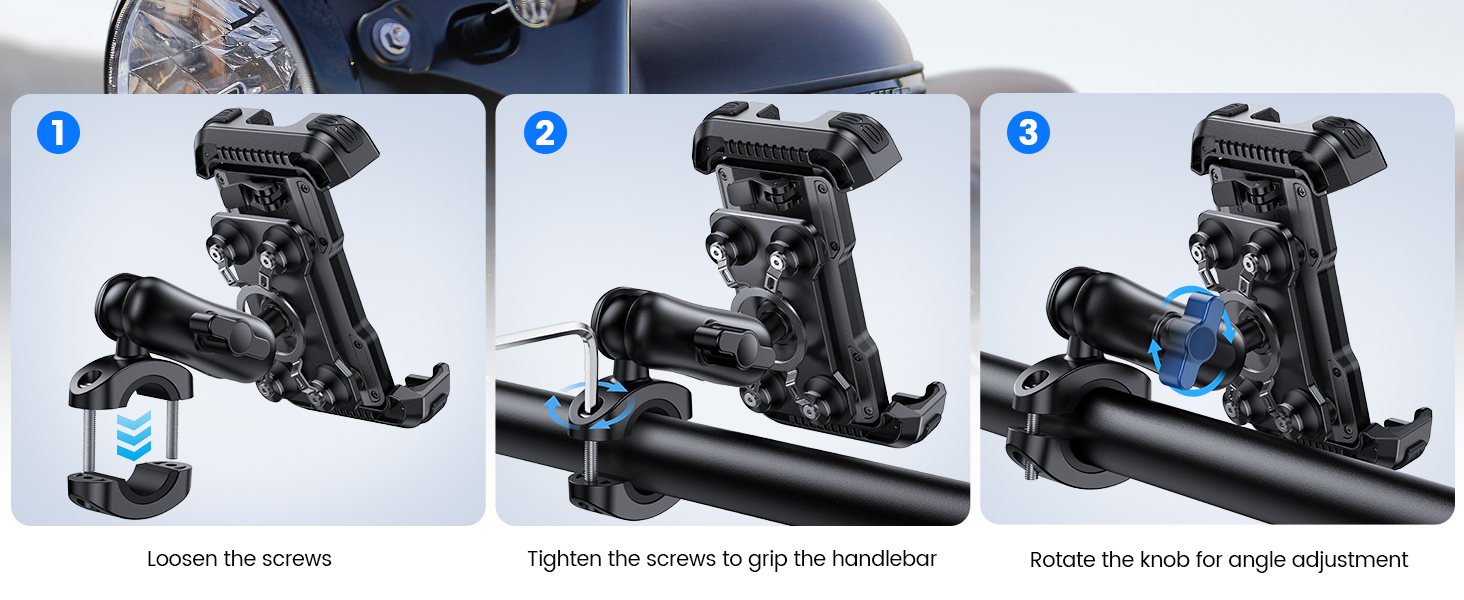 1

Loosen the screws

2

Tighten the screws to grip the handlebar

3

Rotate the knob for angle adjustment