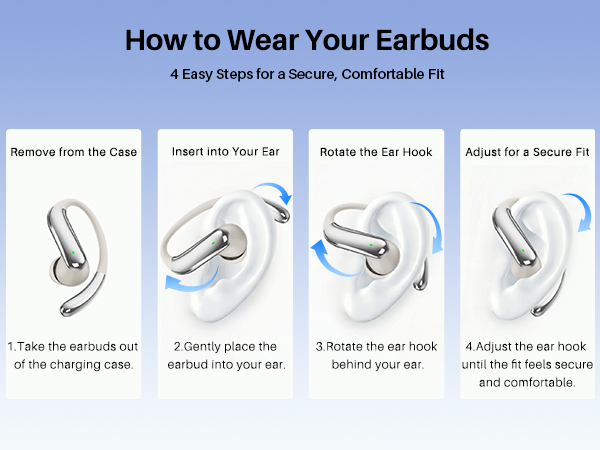 How to Wear Your Earbuds

4 Easy Steps for a Secure, Comfortable Fit

Remove from the Case

1.Take the earbuds out of the charging case.

Insert into Your Ear

2.Gently place the earbud into your ear.

Rotate the Ear Hook

3.Rotate the ear hook behind your ear.

Adjust for a Secure Fit

4.Adjust the ear hook until the fit feels secure and comfortable.