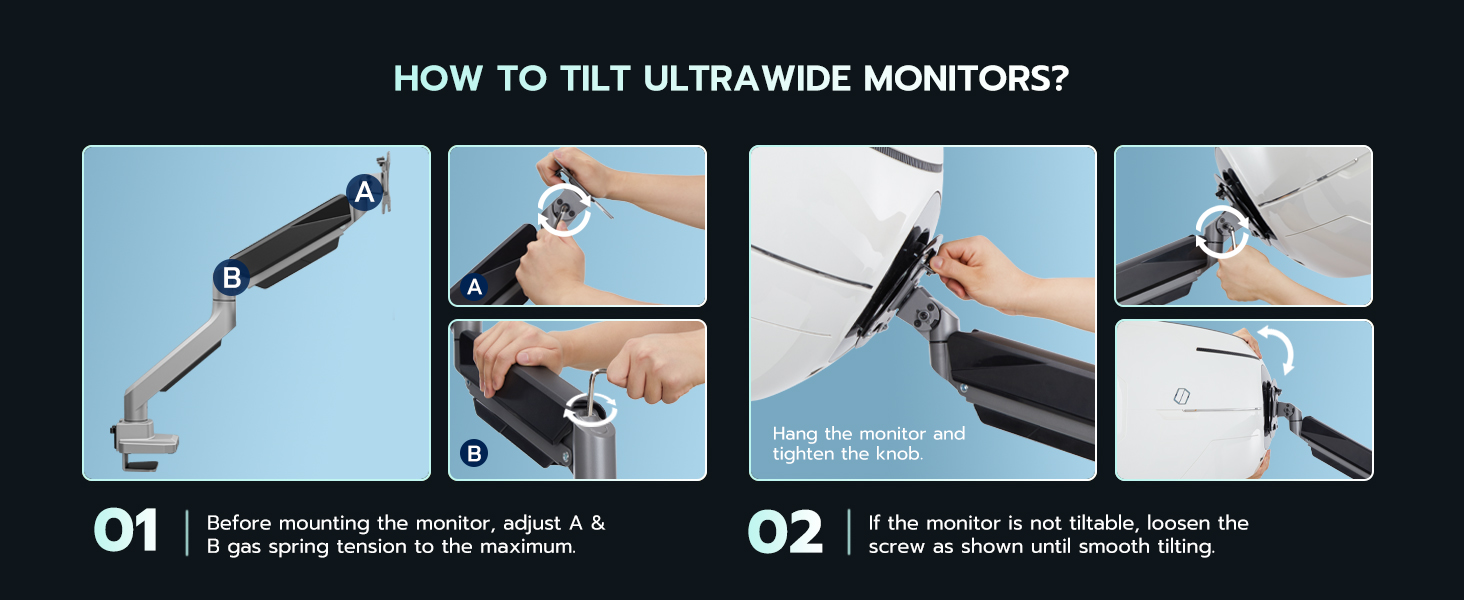 HOW TO TILT ULTRAWIDE MONITORS?

A

B

A

B

Hang the monitor and tighten the knob.

01 Before mounting the monitor, adjust A & B gas spring tension to the maximum.

02 If the monitor is not tiltable, loosen the screw as shown until smooth tilting.