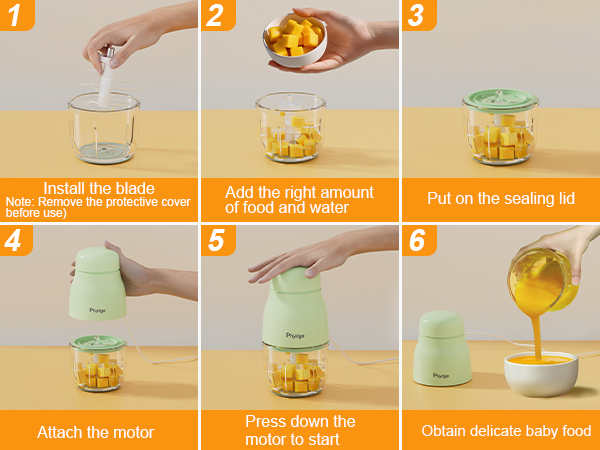 1
Install the blade
Note: Remove the protective cover before use)

2
Add the right amount of food and water

3
Put on the sealing lid

4
Phydge
Attach the motor

5
Phydge
Press down the motor to start

6
Phydge
Obtain delicate baby food