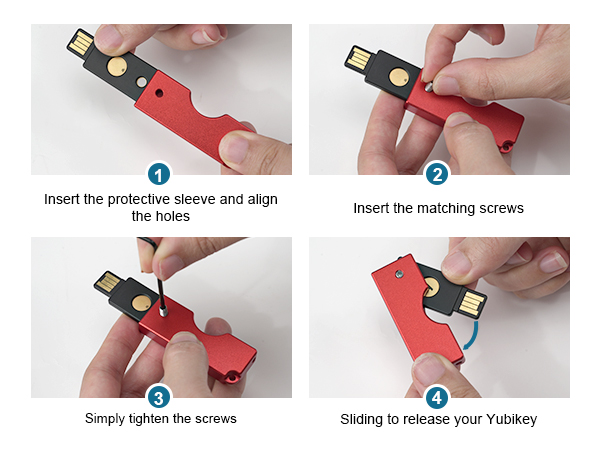 1
Insert the protective sleeve and align the holes

2
Insert the matching screws

3
Simply tighten the screws

4
Sliding to release your Yubikey