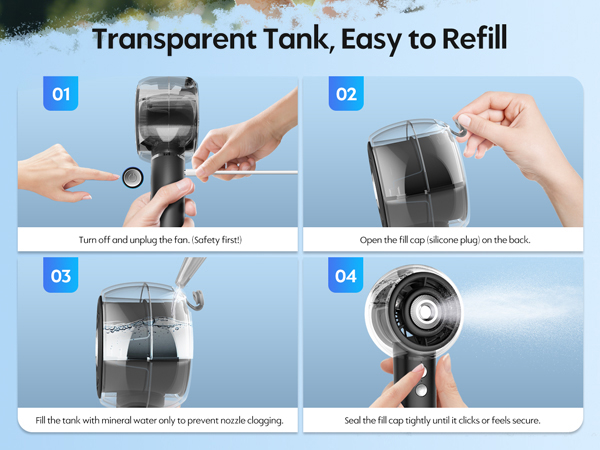 Transparent Tank, Easy to Refill

01

Turn off and unplug the fan. (Safety first!)

02

Open the fill cap (silicone plug) on the back.

03

Fill the tank with mineral water only to prevent nozzle clogging.

04

Seal the fill cap tightly until it clicks or feels secure.